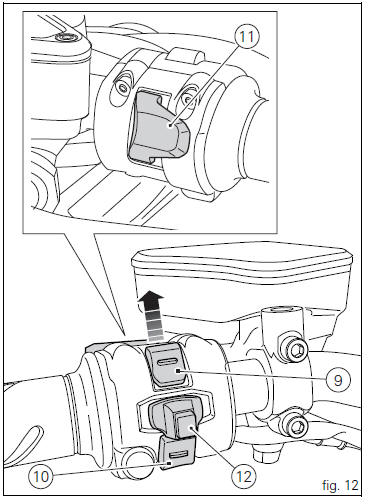 11

9

10

12

fig. 12