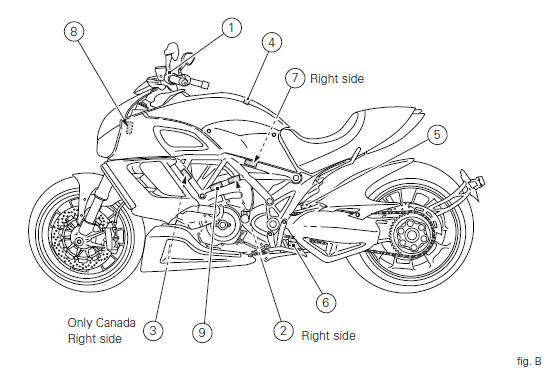 8
1
4
7 Right side
5
6
Only Canada
Right side
3
9
2 Right side
fig. B