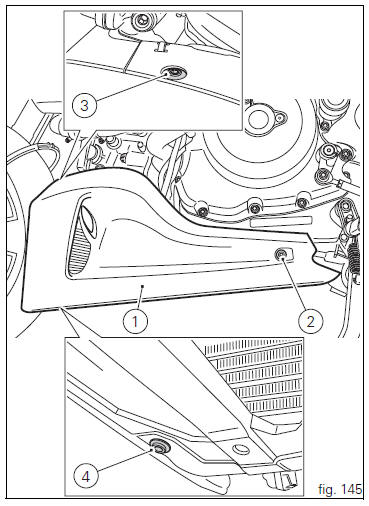 3

1

2

4

fig. 145