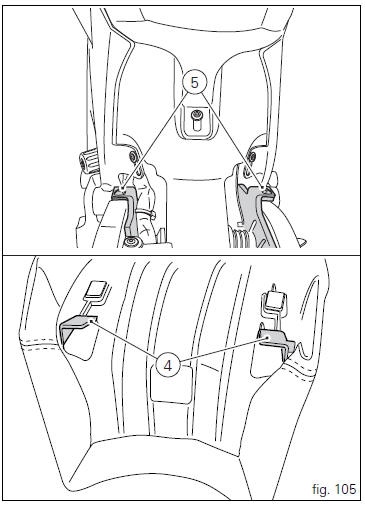 5

4

fig. 105