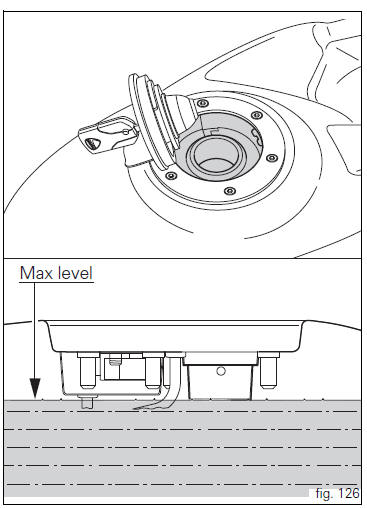 Max level

fig. 126