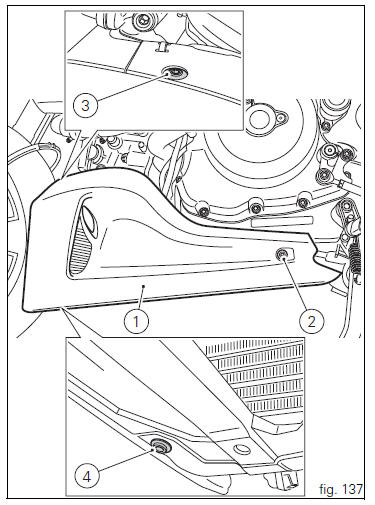 3

1

2

4

fig. 137