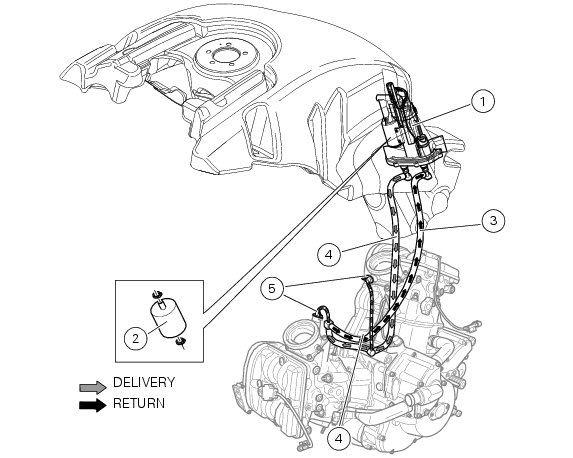 1
3
4
5
2
DELIVERY
RETURN
4