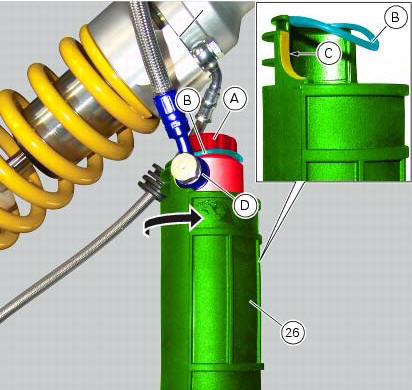 B
C
B
A
D
26