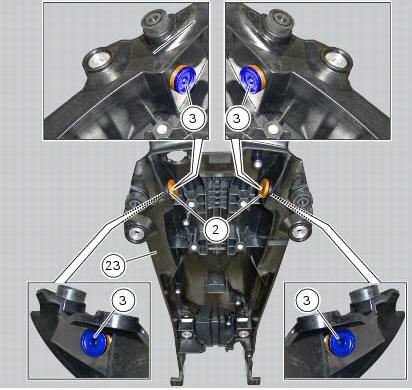 3
3
2
23
3
3