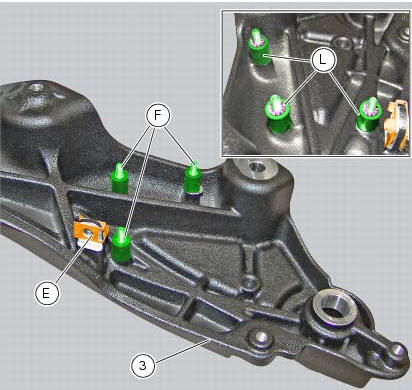 L
F
E
3