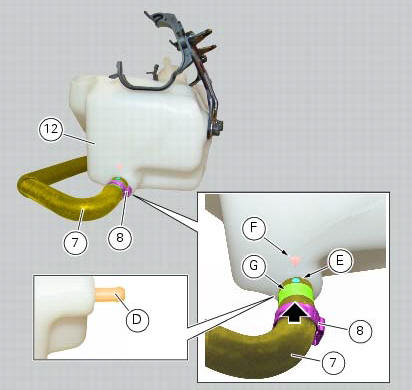 12
7
8
F
G
E
D
8
7