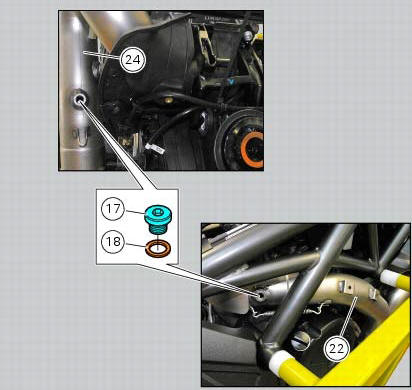 24

17

18

22